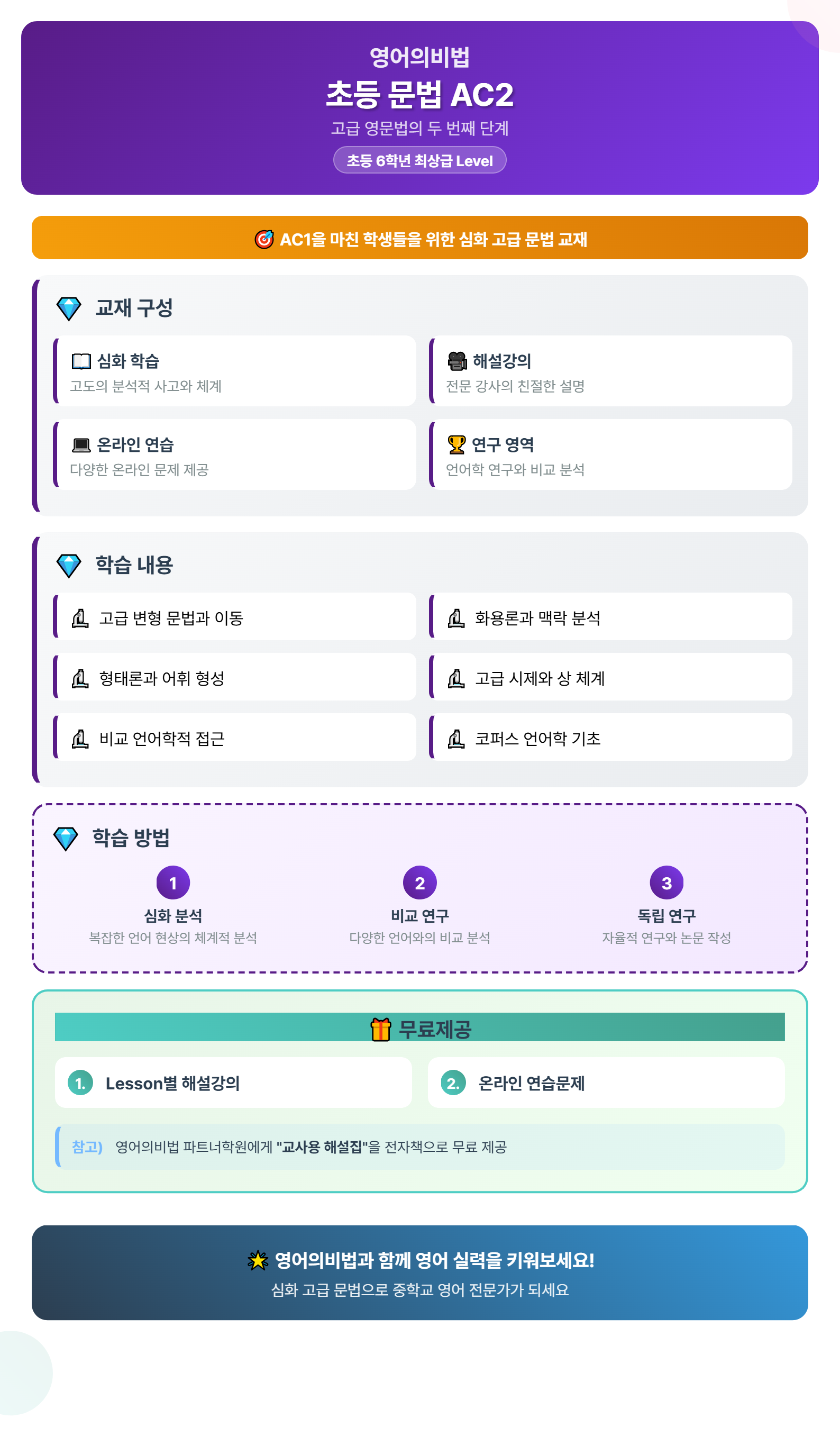 영어의비법

초등 문법 AC2

고급 영문법의 두 번째 단계

초등 6학년 최상급 Level

AC1을 마친 학생들을 위한 심화 고급 문법 교재

교재 구성

심화 학습
고도의 분석적 사고와 체계

해설강의
전문 강사의 친절한 설명

온라인 연습
다양한 온라인 문제 제공

연구 영역
언어학 연구와 비교 분석

학습 내용

고급 변형 문법과 이동

화용론과 맥락 분석

형태론과 어휘 형성

고급 시제와 상 체계

비교 언어학적 접근

코퍼스 언어학 기초

학습 방법

1
심화 분석
복잡한 언어 현상의 체계적 분석

2
비교 연구
다양한 언어와의 비교 분석

3
독립 연구
자율적 연구와 논문 작성

무료제공

1. Lesson별 해설강의

2. 온라인 연습문제

참고) 영어의비법 파트너학원에게 "교사용 해설집"을 전자책으로 무료 제공

영어의비법과 함께 영어 실력을 키워보세요!

심화 고급 문법으로 중학교 영어 전문가가 되세요